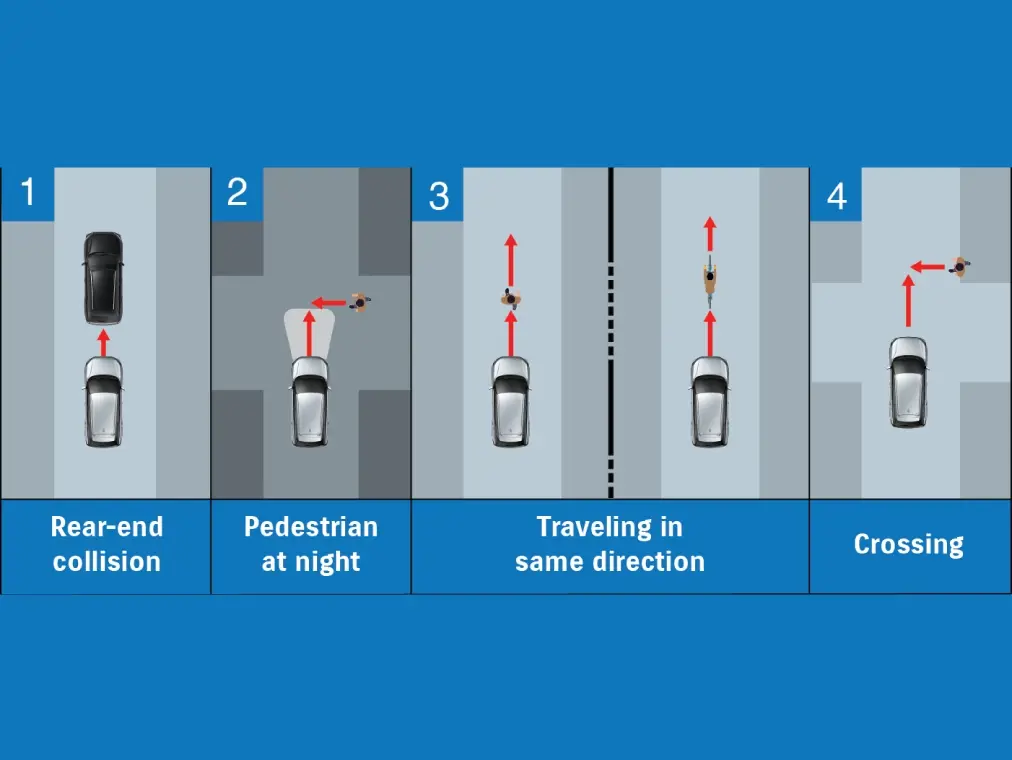 1

Rear-end collision

2

Pedestrian at night

3

Traveling in same direction

4

Crossing